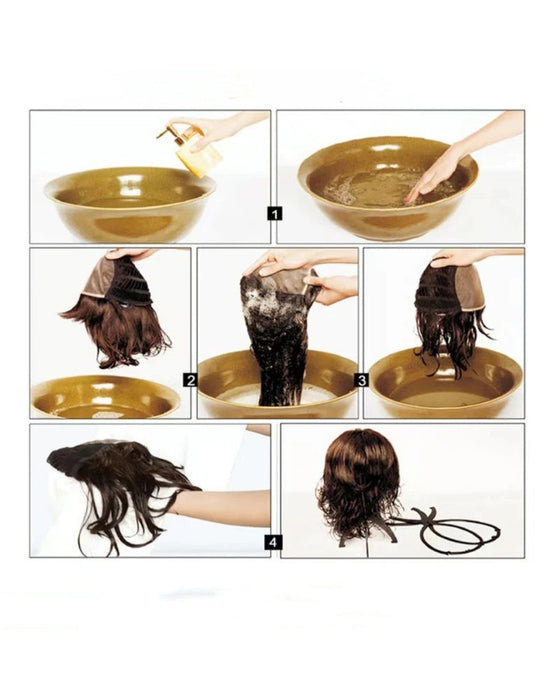 1

2

3

4