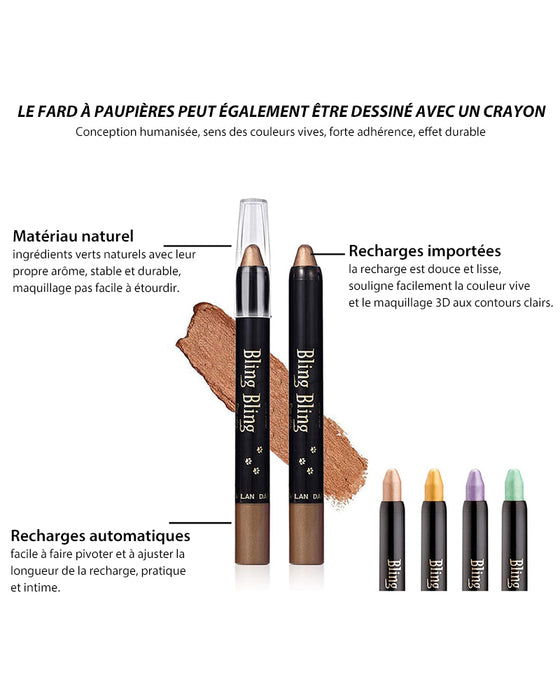 LE FARD À PAUPIÈRES PEUT ÉGALEMENT ÊTRE DESSINÉ AVEC UN CRAYON

Conception humanisée, sens des couleurs vives, forte adhérence, effet durable

Matériau naturel
ingrédients verts naturels avec leur propre arôme, stable et durable, maquillage pas facile à étourdir.

Recharges importées
la recharge est douce et lisse, souligne facilement la couleur vive et le maquillage 3D aux contours clairs.

Bling Bling

LAN DA

Bling Bling

LAN DA

Recharges automatiques
facile à faire pivoter et à ajuster la longueur de la recharge, pratique et intime.

Bling

Bling

Bling

Bling